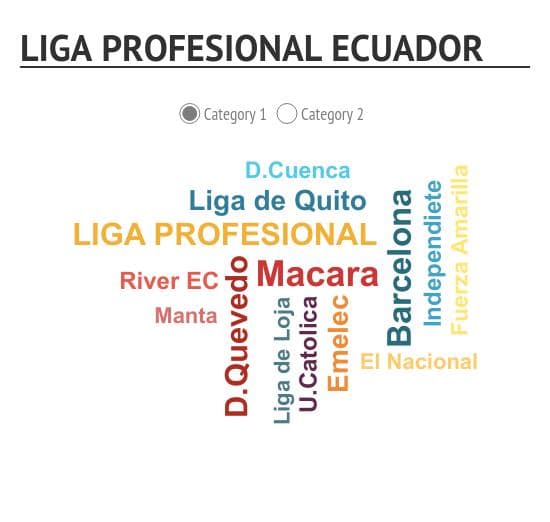 LIGA PROFESIONAL ECUADOR

Category 1 Category 2

D.Cuenca
Liga de Quito
LIGA PROFESIONAL
River EC
Manta
D.Quevedo
Macara
Liga de Loja
U.Catolica
Emelec
Barcelona
Independiete
Fuerza Amarilla
El Nacional